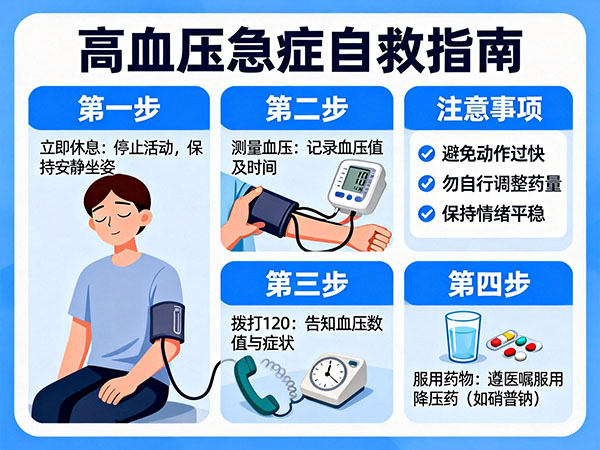 高血压急症自救指南

第一步

立即休息：停止活动，保持安静坐姿

第二步

测量血压：记录血压值及时间

10

注意事项

避免动作过快

勿自行调整药量

保持情绪平稳

第三步

拨打120：告知血压数值与症状

第四步

服用药物：遵医嘱服用降压药（如硝普钠）